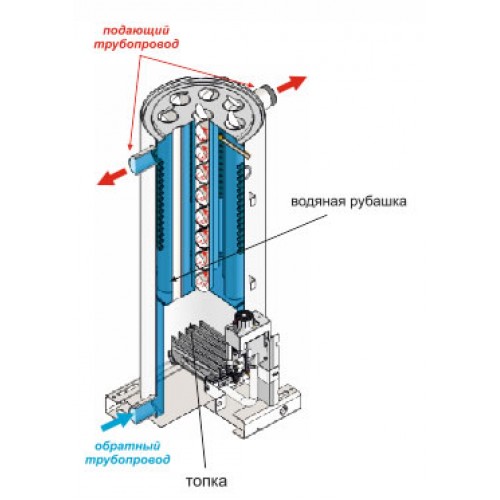 подающий трубопровод

водяная рубашка

обратный трубопровод

топка